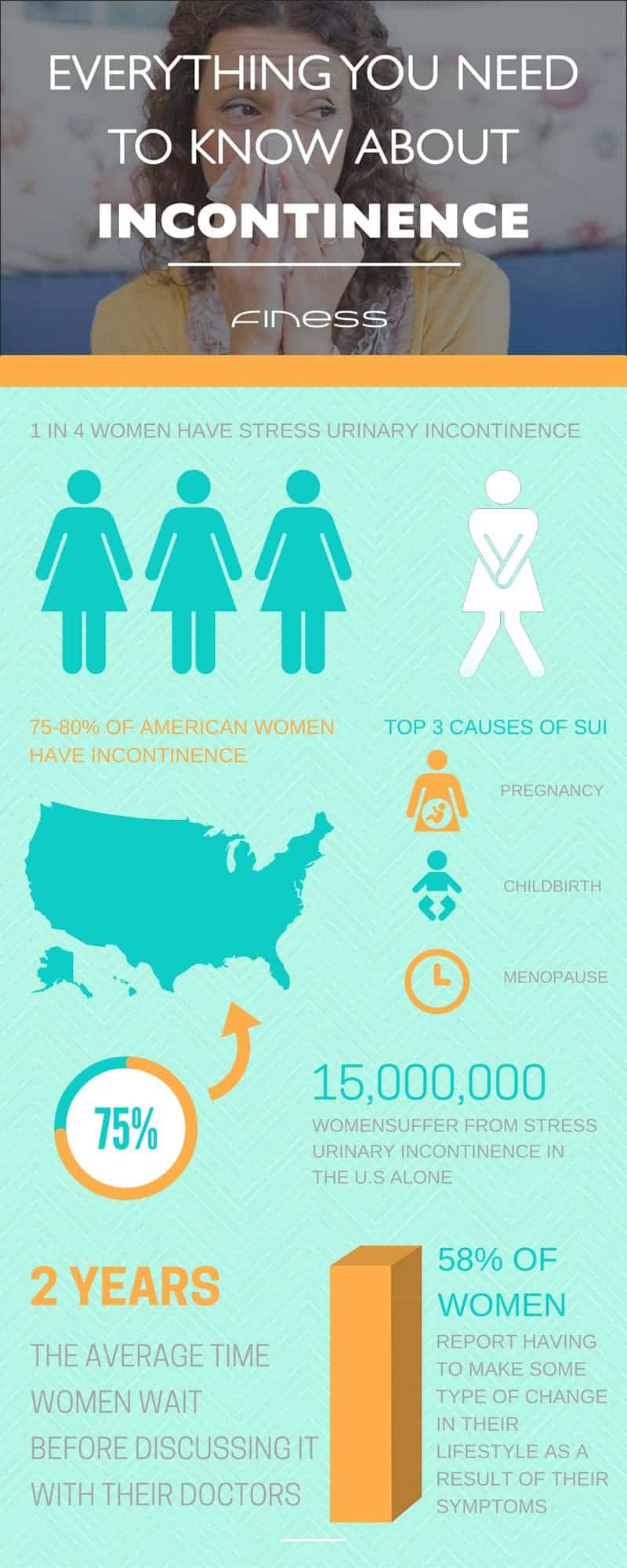 EVERYTHING YOU NEED TO KNOW ABOUT INCONTINENCE

FINESS

1 IN 4 WOMEN HAVE STRESS URINARY INCONTINENCE

75-80% OF AMERICAN WOMEN HAVE INCONTINENCE

TOP 3 CAUSES OF SUI

PREGNANCY

CHILDBIRTH

MENOPAUSE

75%

15,000,000

WOMENSUFFER FROM STRESS URINARY INCONTINENCE IN THE U.S ALONE

2 YEARS

THE AVERAGE TIME WOMEN WAIT BEFORE DISCUSSING IT WITH THEIR DOCTORS

58% OF WOMEN

REPORT HAVING TO MAKE SOME TYPE OF CHANGE IN THEIR LIFESTYLE AS A RESULT OF THEIR SYMPTOMS